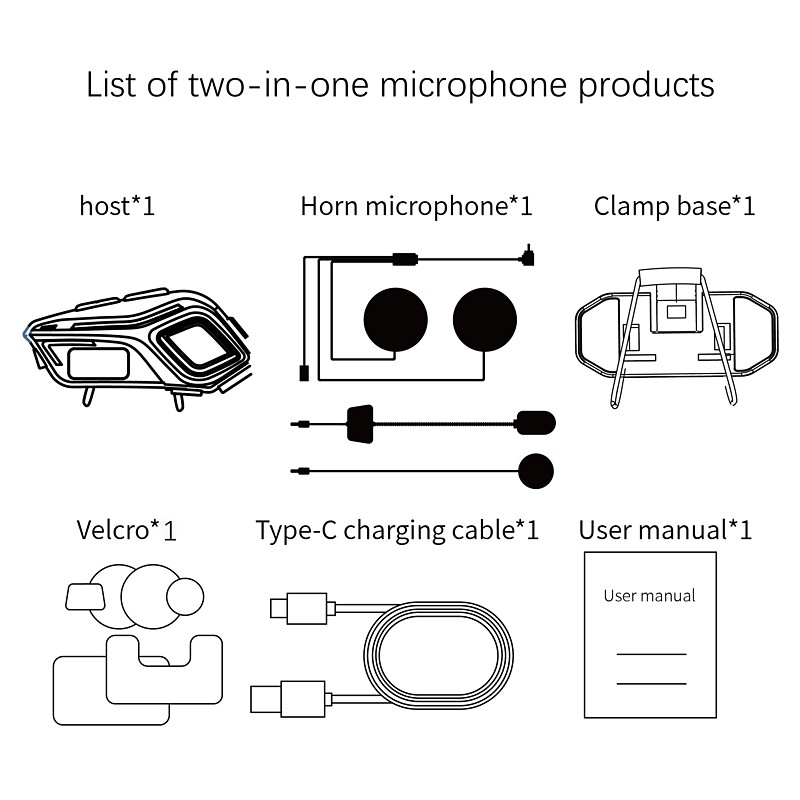 List of two-in-one microphone products

host*1

Horn microphone*1

Clamp base*1

Velcro*1

Type-C charging cable*1

User manual*1

User manual