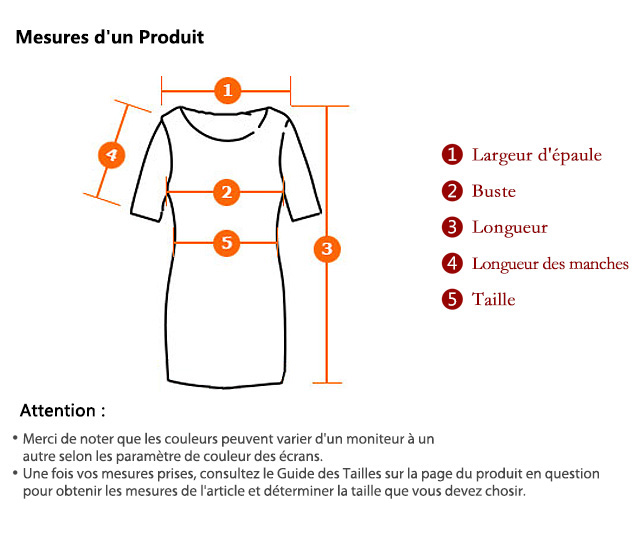 Mesures d'un Produit

1

4

2

5

3

1 Largeur d'épaule
2 Buste
3 Longueur
4 Longueur des manches
5 Taille

Attention :

• Merci de noter que les couleurs peuvent varier d'un moniteur à un autre selon les paramètre de couleur des écrans.
• Une fois vos mesures prises, consultez le Guide des Tailles sur la page du produit en question pour obtenir les mesures de l'article et déterminer la taille que vous devez chosir.