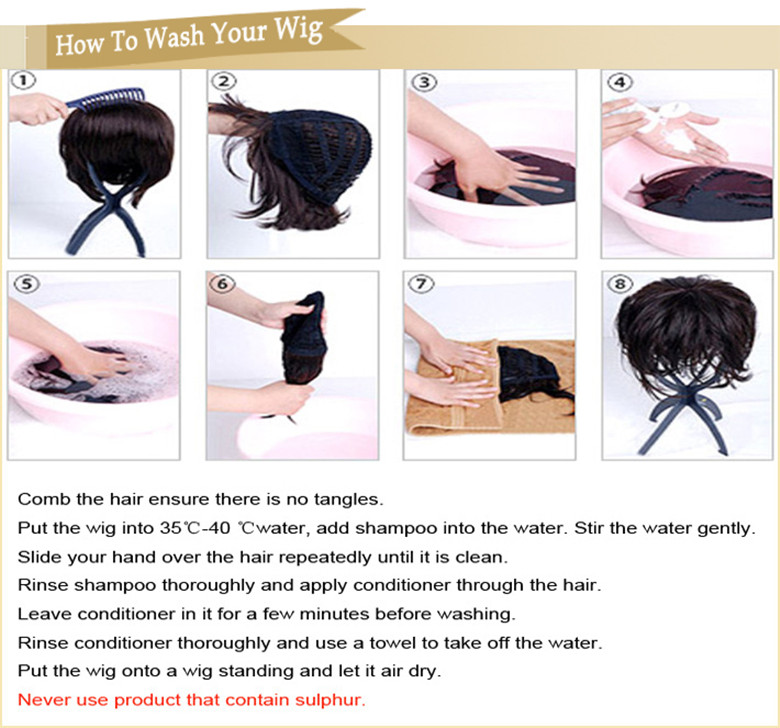 How To Wash Your Wig

①

②

③

④

⑤

⑥

⑦

⑧

Comb the hair ensure there is no tangles.

Put the wig into 35℃-40 ℃water, add shampoo into the water. Stir the water gently.

Slide your hand over the hair repeatedly until it is clean.

Rinse shampoo thoroughly and apply conditioner through the hair.

Leave conditioner in it for a few minutes before washing.

Rinse conditioner thoroughly and use a towel to take off the water.

Put the wig onto a wig standing and let it air dry.

Never use product that contain sulphur.