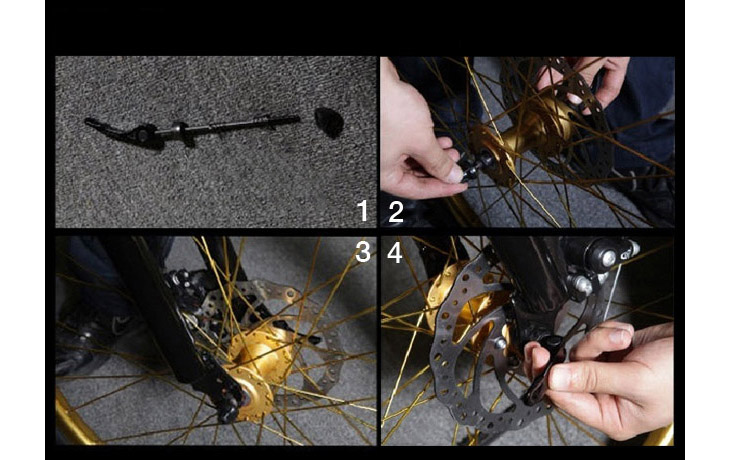 1 2

3 4