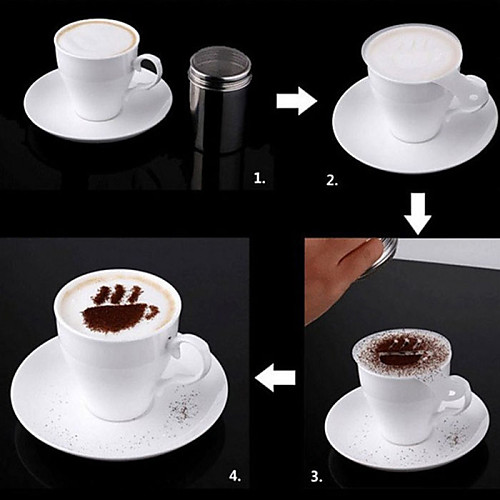 1.

2.

4.

3.