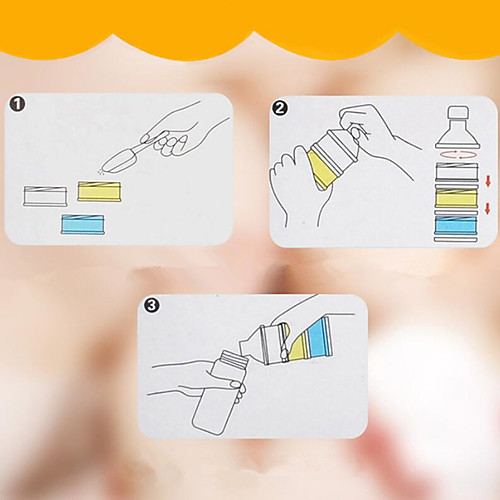 1

2

3