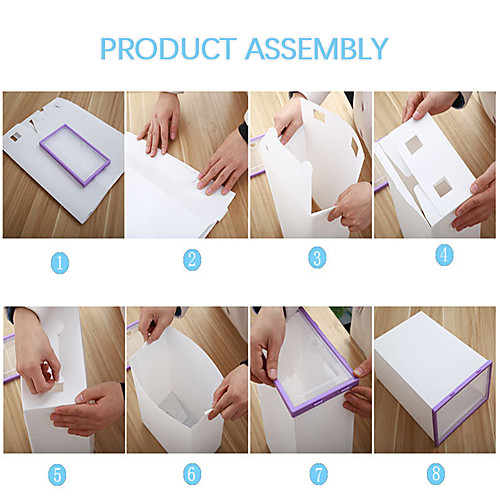 PRODUCT ASSEMBLY

1

2

3

4

5

6

7

8