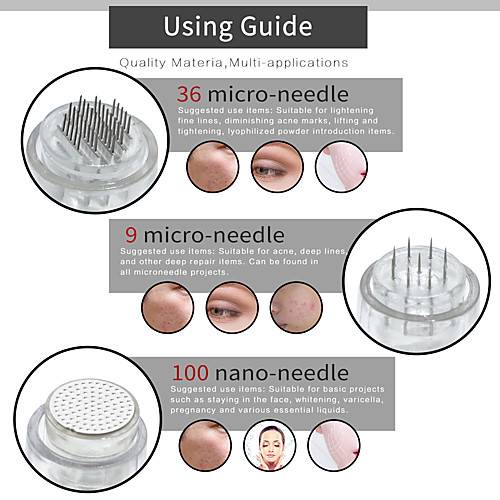 Using Guide

Quality Materia,Multi-applications

36 micro-needle

Suggested use items: Suitable for lightening fine lines, diminishing acne marks, lifting and tightening, lyophilized powder introduction items.

9 micro-needle

Suggested use items: Suitable for acne, deep lines, and other deep repair items. Can be found in all microneedle projects.

100 nano-needle

Suggested use items: Suitable for basic projects such as staying in the face, whitening, varicella, pregnancy and various essential liquids.