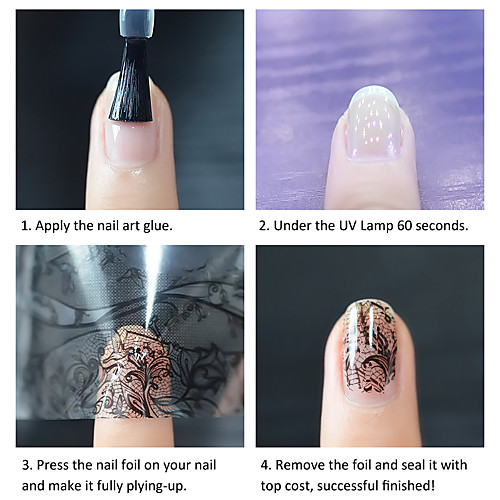 1. Apply the nail art glue.

2. Under the UV Lamp 60 seconds.

3. Press the nail foil on your nail and make it fully plying-up.

4. Remove the foil and seal it with top cost, successful finished!