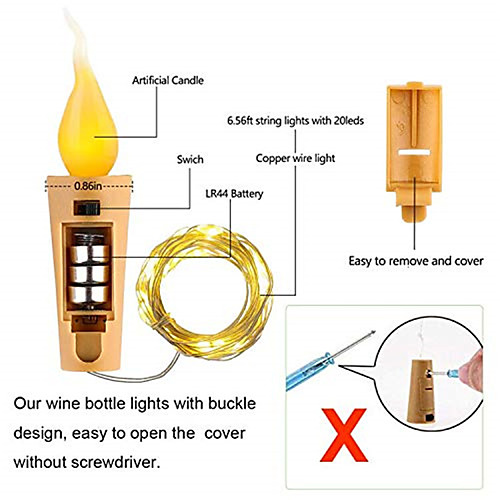 Artificial Candle

6.56ft string lights with 20leds

Swich

Copper wire light

0.86in

LR44 Battery

Easy to remove and cover

Our wine bottle lights with buckle design, easy to open the cover without screwdriver.

X