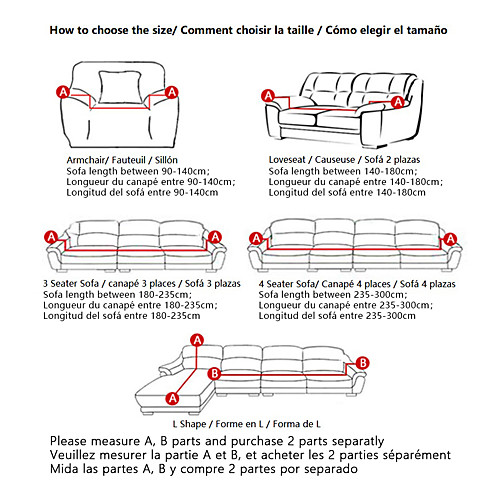 How to choose the size/ Comment choisir la taille / Cómo elegir el tamaño

A A

Armchair/ Fauteuil / Sillón
Sofa length between 90-140cm;
Longueur du canapé entre 90-140cm;
Longitud del sofá entre 90-140cm

A A

Loveseat / Causeuse / Sofá 2 plazas
Sofa length between 140-180cm;
Longueur du canapé entre 140-180cm;
Longitud del sofá entre 140-180cm

A A

3 Seater Sofa / canapé 3 places / Sofá 3 plazas
Sofa length between 180-235cm;
Longueur du canapé entre 180-235cm;
Longitud del sofá entre 180-235cm

A A

4 Seater Sofa/ Canapé 4 places / Sofá 4 plazas
Sofa length between 235-300cm;
Longueur du canapé entre 235-300cm;
Longitud del sofá entre 235-300cm

A B B A

L Shape / Forme en L / Forma de L

Please measure A, B parts and purchase 2 parts separatly
Veuillez mesurer la partie A et B, et acheter les 2 parties séparément
Mida las partes A, B y compre 2 partes por separado