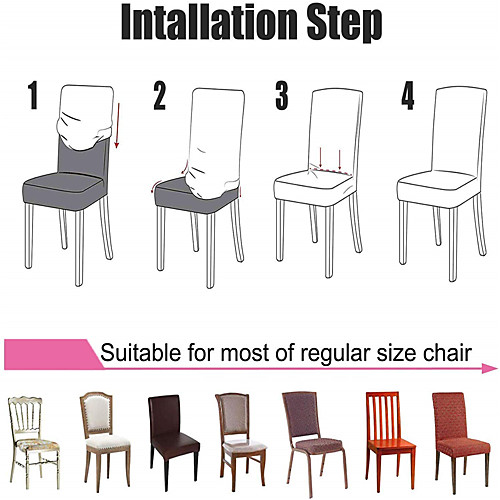 Intallation Step

1

2

3

4

Suitable for most of regular size chair