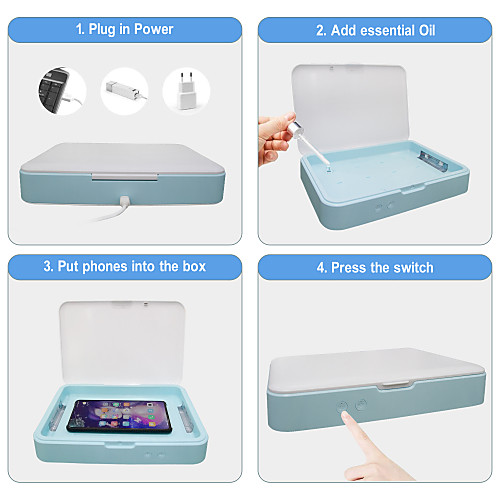 1. Plug in Power

2. Add essential Oil

3. Put phones into the box

4. Press the switch