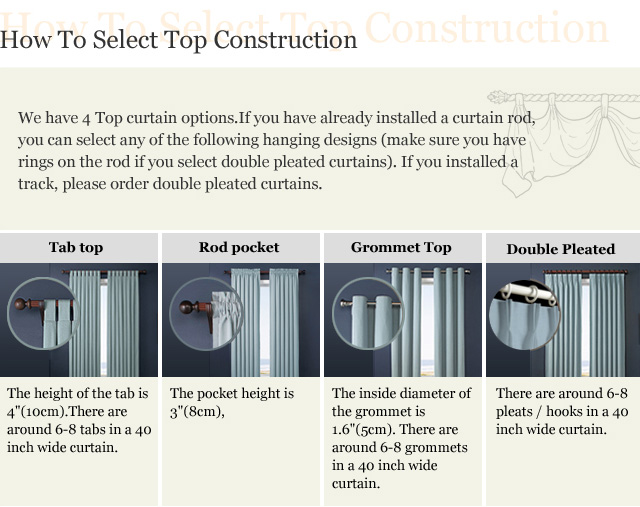 How To Select Top Construction

How To Select Top Construction

We have 4 Top curtain options.If you have already installed a curtain rod, you can select any of the following hanging designs (make sure you have rings on the rod if you select double pleated curtains). If you installed a track, please order double pleated curtains.

| Tab top | Rod pocket | Grommet Top | Double Pleated |
|---|---|---|---|
| The height of the tab is 4"(10cm).There are around 6-8 tabs in a 40 inch wide curtain. | The pocket height is 3"(8cm), | The inside diameter of the grommet is 1.6"(5cm). There are around 6-8 grommets in a 40 inch wide curtain. | There are around 6-8 pleats / hooks in a 40 inch wide curtain. |