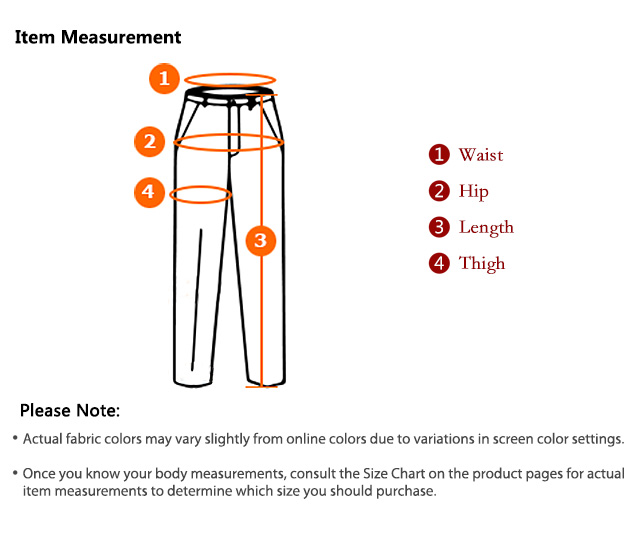 Item Measurement

1
2
4
3

1 Waist
2 Hip
3 Length
4 Thigh

Please Note:

• Actual fabric colors may vary slightly from online colors due to variations in screen color settings.

• Once you know your body measurements, consult the Size Chart on the product pages for actual item measurements to determine which size you should purchase.